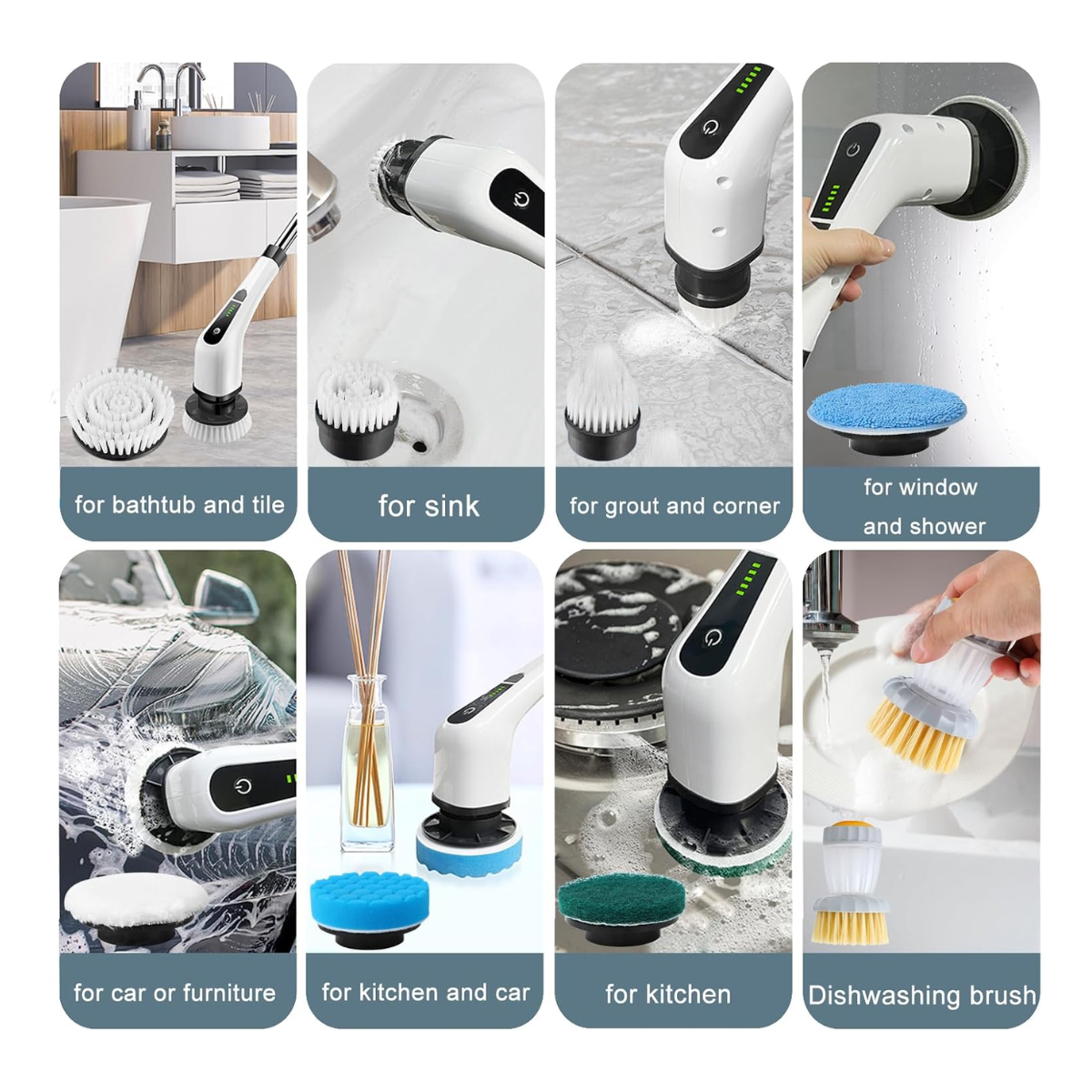 for bathtub and tile

for sink

for grout and corner

for window
and shower

for car or furniture

for kitchen and car

for kitchen

Dishwashing brush